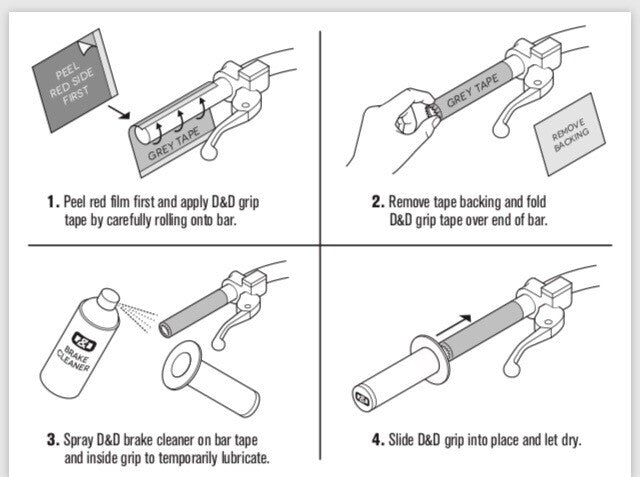 PEEL RED SIDE FIRST

GREY TAPE

1. Peel red film first and apply D&D grip tape by carefully rolling onto bar.

GREY TAPE

REMOVE BACKING

2. Remove tape backing and fold D&D grip tape over end of bar.

D&D BRAKE CLEANER

3. Spray D&D brake cleaner on bar tape and inside grip to temporarily lubricate.

D&D

4. Slide D&D grip into place and let dry.